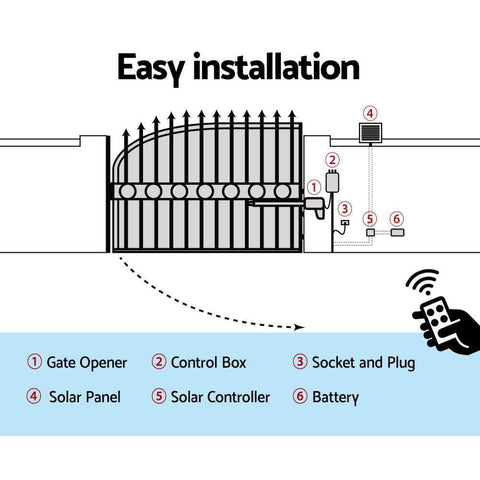 Easy installation

④

②

①

③

⑤ ⑥

① Gate Opener ② Control Box ③ Socket and Plug

④ Solar Panel ⑤ Solar Controller ⑥ Battery