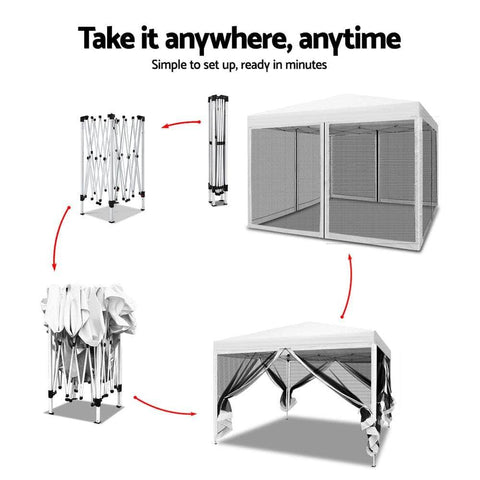 Take it anywhere, anytime

Simple to set up, ready in minutes